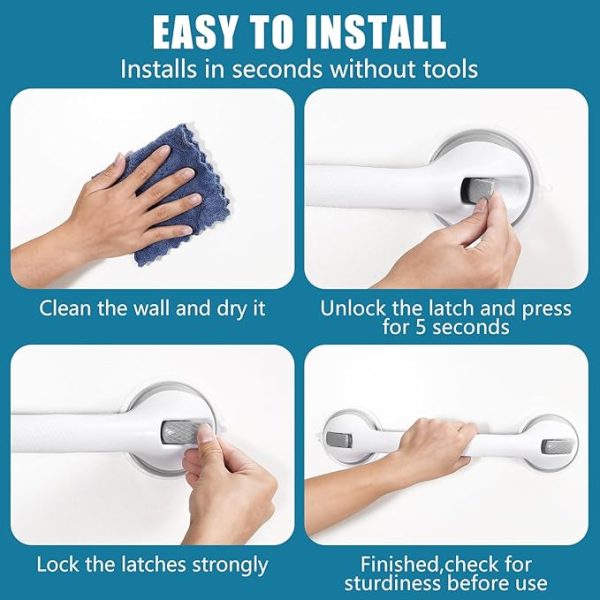 EASY TO INSTALL
Installs in seconds without tools

Clean the wall and dry it

Unlock the latch and press for 5 seconds

Lock the latches strongly

Finished,check for sturdiness before use